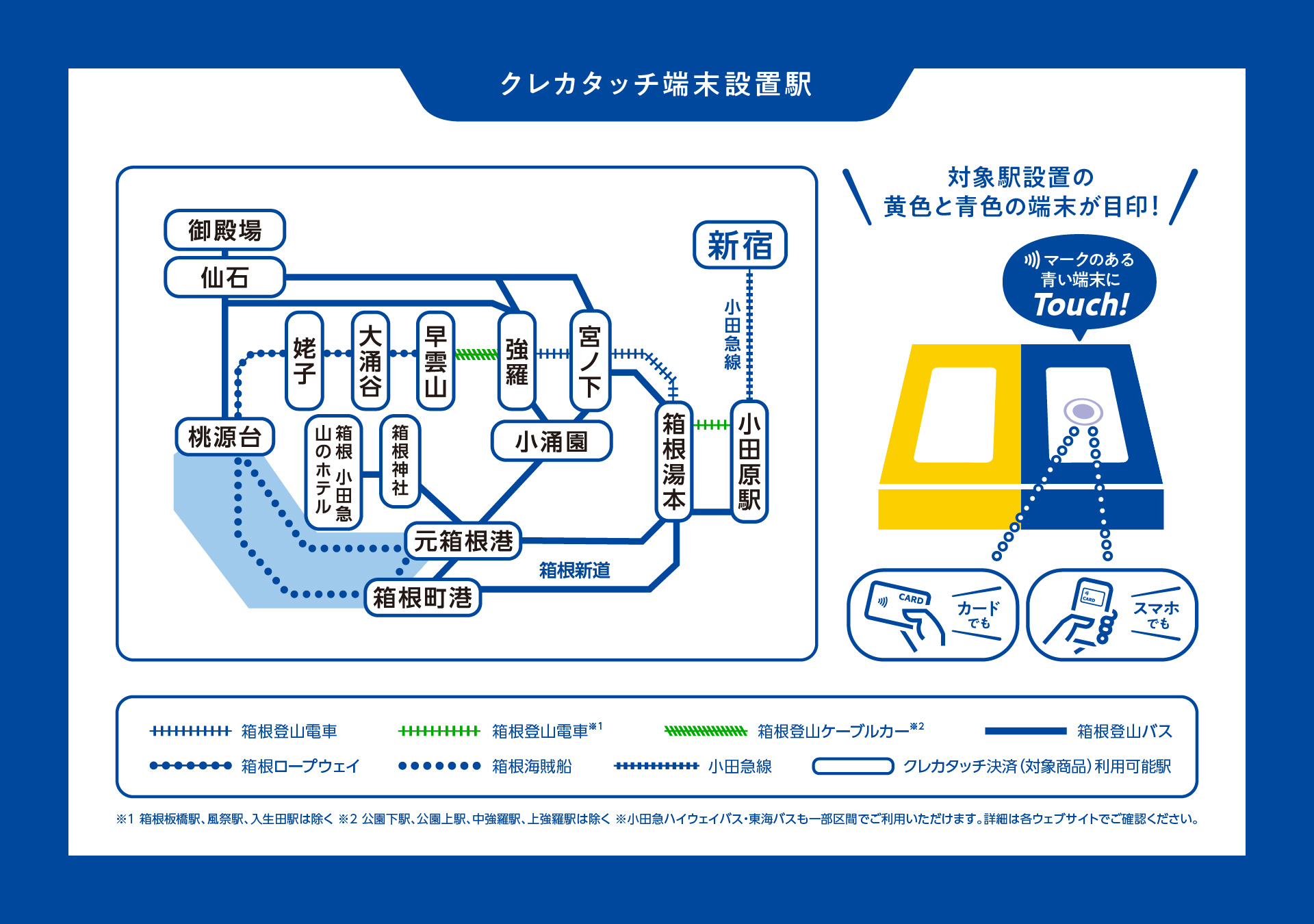 クレカタッチ端末設置駅

御殿場
仙石
新宿
小田急線
姥子
大涌谷
早雲山
強羅
宮ノ下
桃源台
箱根 小田急 山のホテル
箱根神社
小涌園
箱根湯本
小田原駅
元箱根港
箱根新道
箱根町港

対象駅設置の
黄色と青色の端末が目印!

マークのある
青い端末に
Touch!

CARD
カード でも

CARD
スマホ でも

箱根登山電車
箱根登山電車※1
箱根登山ケーブルカー※2
箱根登山バス
箱根ロープウェイ
箱根海賊船
小田急線
クレカタッチ決済(対象商品)利用可能駅

※1 箱根板橋駅、風祭駅、入生田駅は除く ※2 公園下駅、公園上駅、中強羅駅、上強羅駅は除く ※小田急ハイウェイバス・東海バスも一部区間でご利用いただけます。詳細は各ウェブサイトでご確認ください。