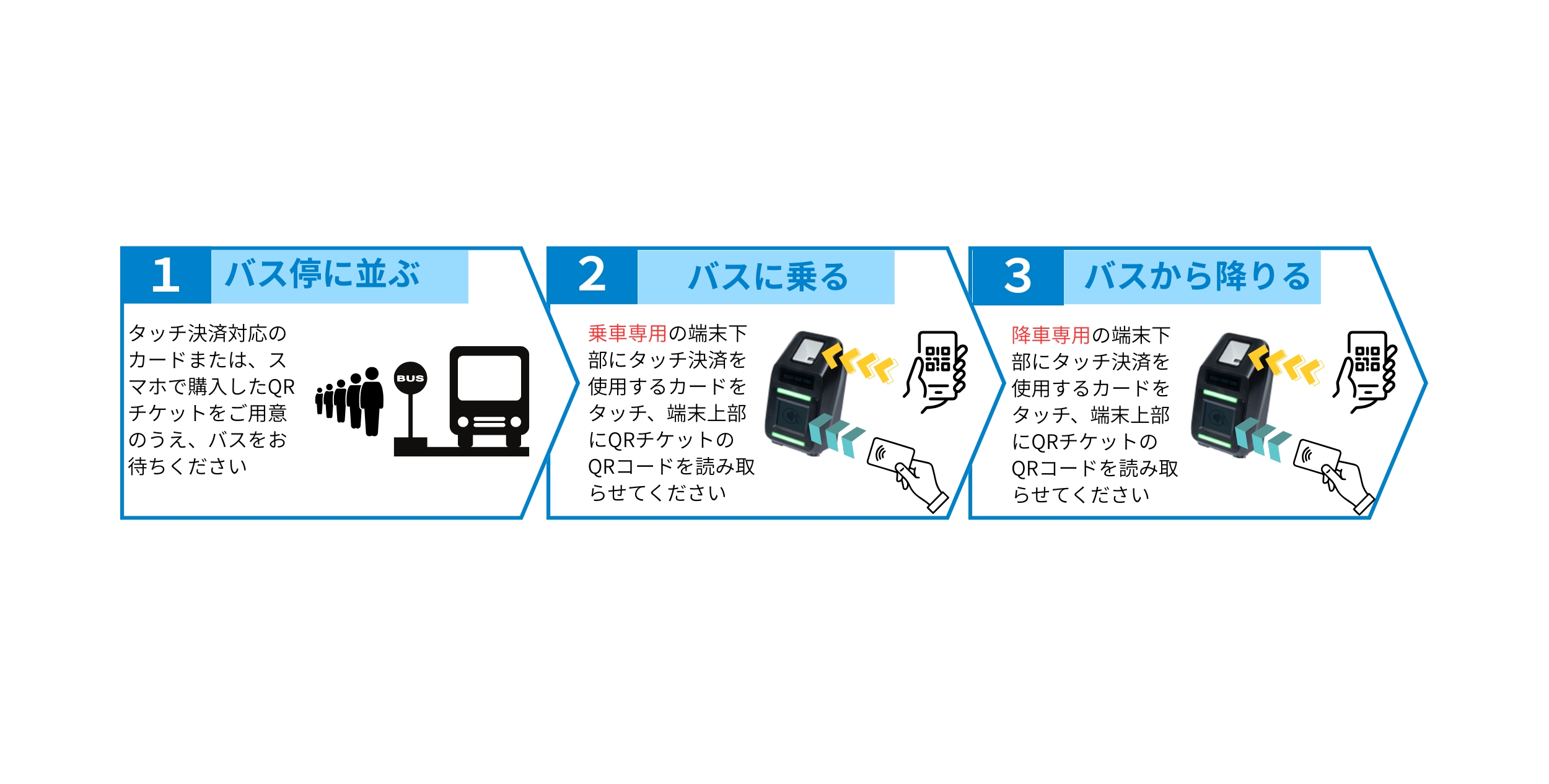 1 バス停に並ぶ

タッチ決済対応のカードまたは、スマホで購入したQRチケットをご用意のうえ、バスをお待ちください

BUS

2 バスに乗る

乗車専用の端末下部にタッチ決済を使用するカードをタッチ、端末上部にQRチケットのQRコードを読み取らせてください

3 バスから降りる

降車専用の端末下部にタッチ決済を使用するカードをタッチ、端末上部にQRチケットのQRコードを読み取らせてください